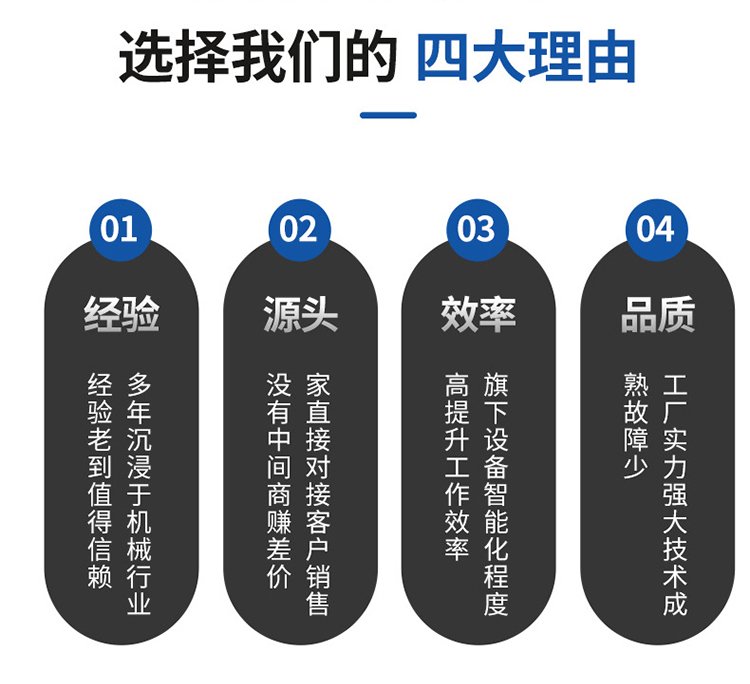 选择我们的 四大理由

01

经验

多年沉浸于机械行业

经验老到值得信赖

02

源头

家直接对接客户销售

没有中间商赚差价

03

效率

旗下设备智能化程度

高提升工作效率

04

品质

工厂实力强大技术成

熟故障少